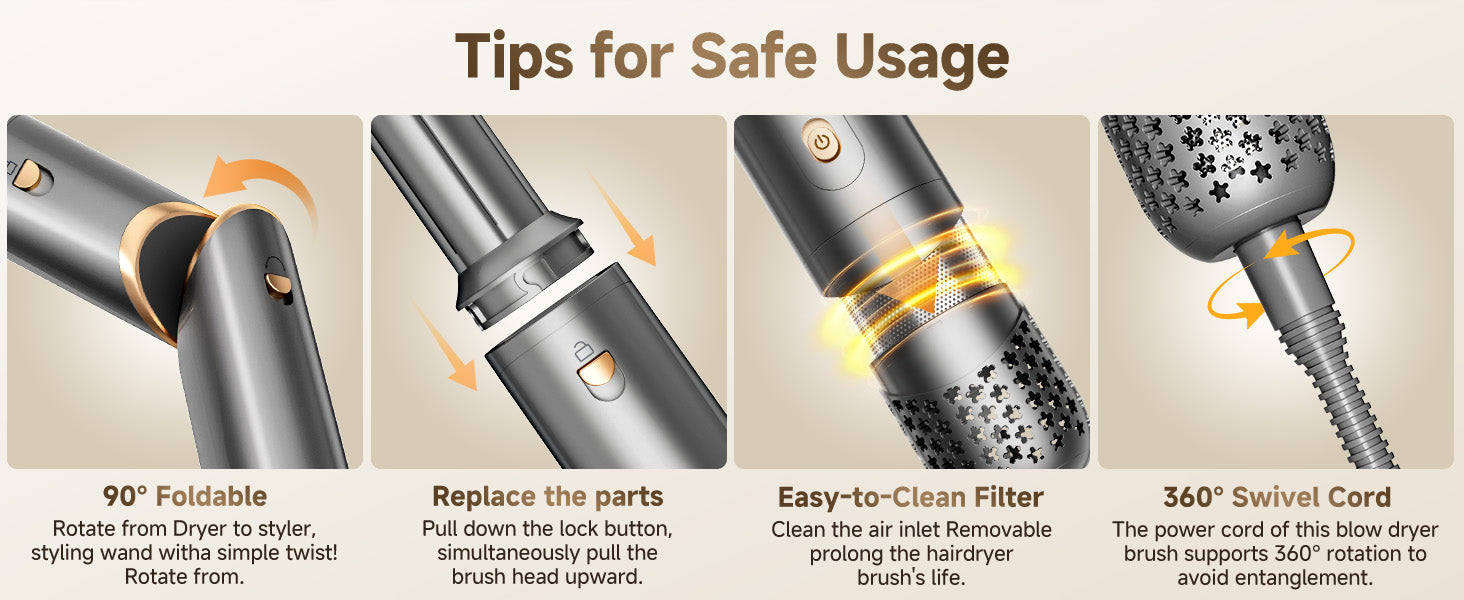 Tips for Safe Usage

90° Foldable
Rotate from Dryer to styler, styling wand witha simple twist! Rotate from.

Replace the parts
Pull down the lock button, simultaneously pull the brush head upward.

Easy-to-Clean Filter
Clean the air inlet Removable prolong the hairdryer brush's life.

360° Swivel Cord
The power cord of this blow dryer brush supports 360° rotation to avoid entanglement.