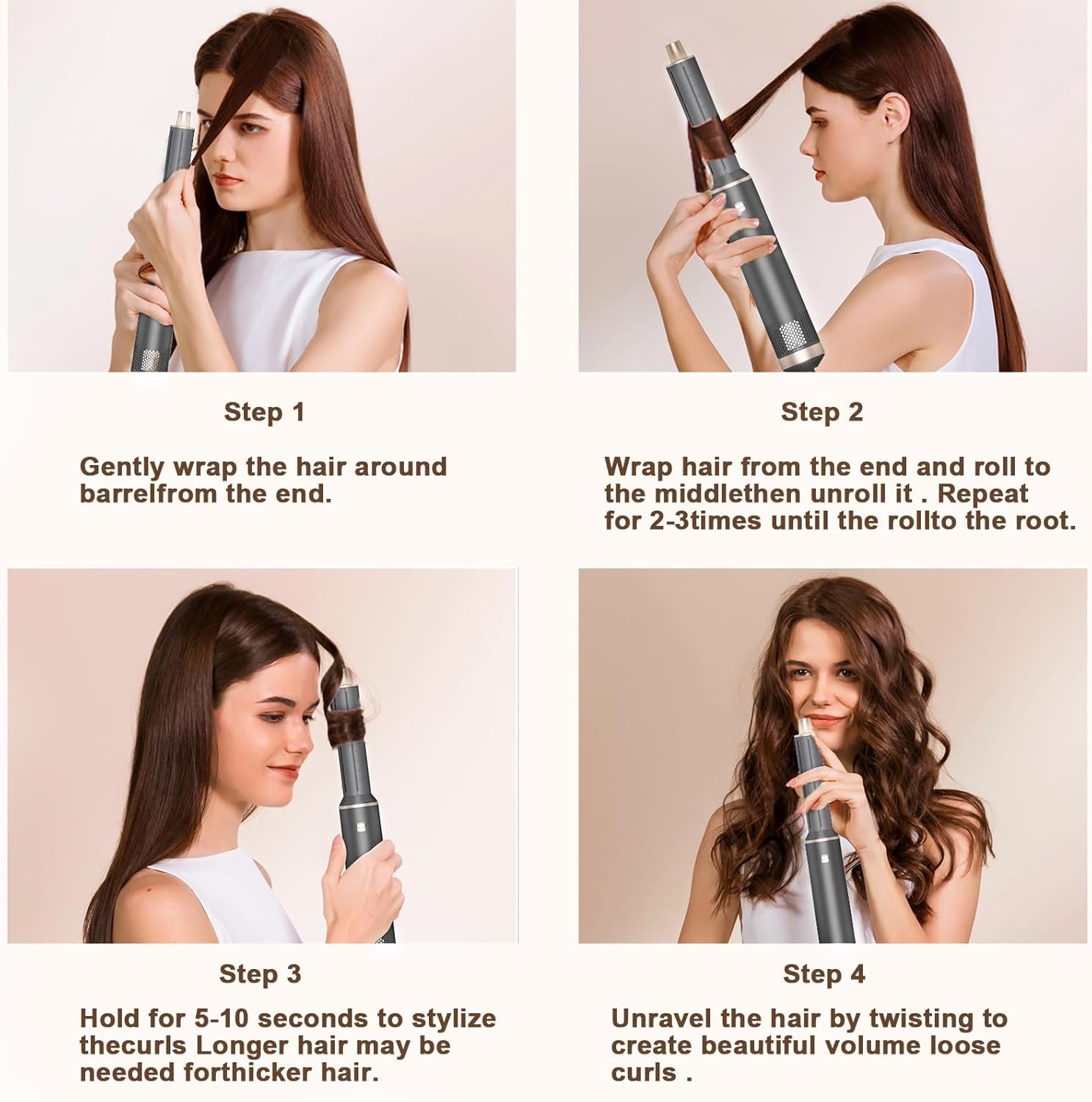 Step 1

Gently wrap the hair around barrelfrom the end.

Step 2

Wrap hair from the end and roll to the middlethen unroll it . Repeat for 2-3times until the rollto the root.

Step 3

Hold for 5-10 seconds to stylize thecurls Longer hair may be needed forthicker hair.

Step 4

Unravel the hair by twisting to create beautiful volume loose curls .