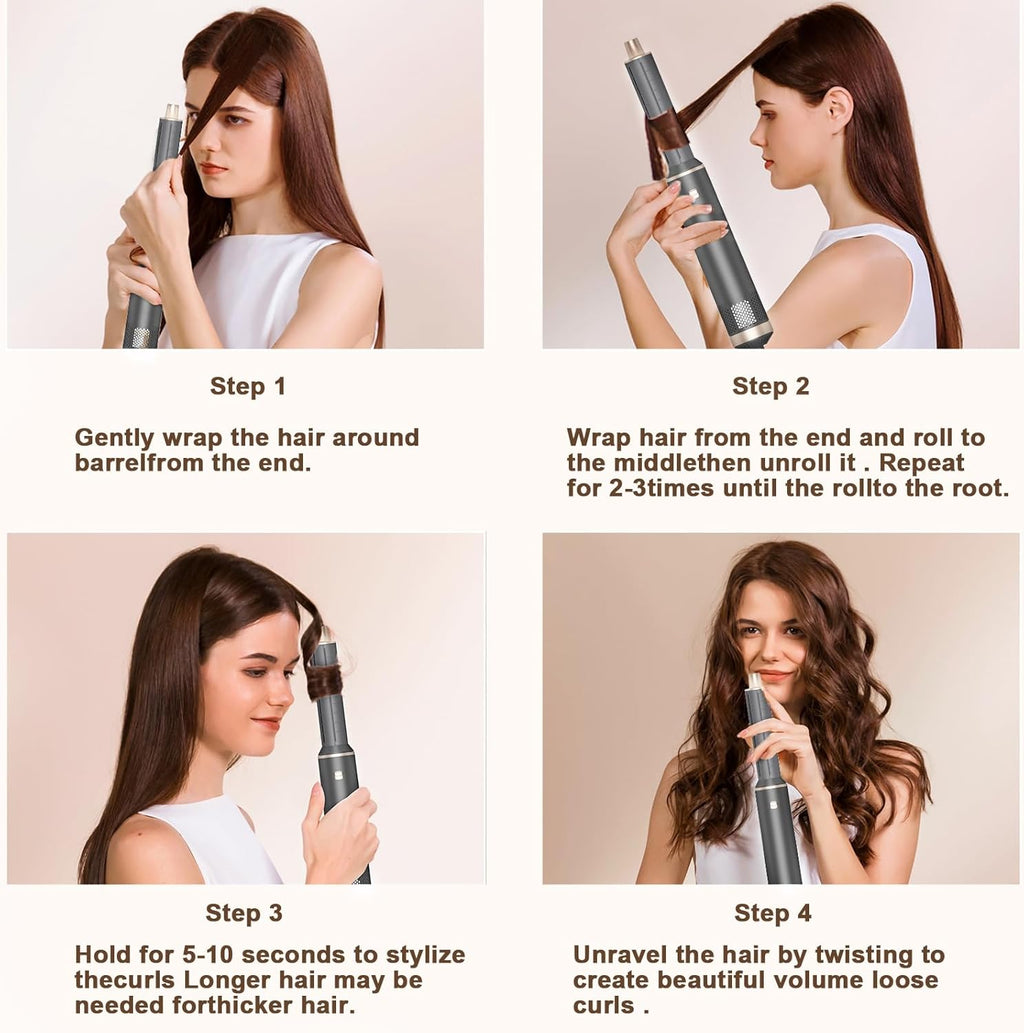 Step 1

Gently wrap the hair around barrelfrom the end.

Step 2

Wrap hair from the end and roll to the middlethen unroll it . Repeat for 2-3times until the rollto the root.

Step 3

Hold for 5-10 seconds to stylize thecurls Longer hair may be needed forthicker hair.

Step 4

Unravel the hair by twisting to create beautiful volume loose curls .